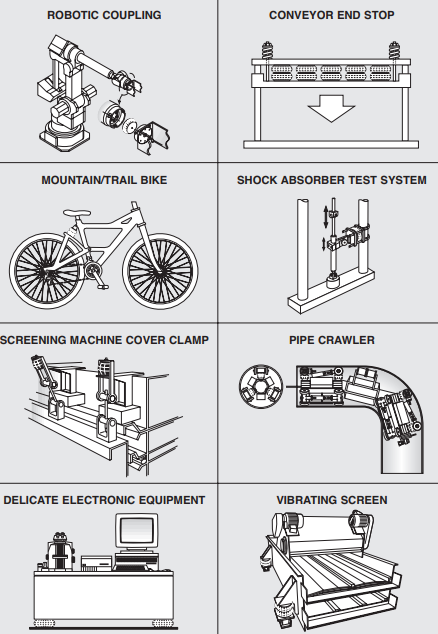 ROBOTIC COUPLING

CONVEYOR END STOP

MOUNTAIN/TRAIL BIKE

SHOCK ABSORBER TEST SYSTEM

SCREENING MACHINE COVER CLAMP

PIPE CRAWLER

DELICATE ELECTRONIC EQUIPMENT

VIBRATING SCREEN